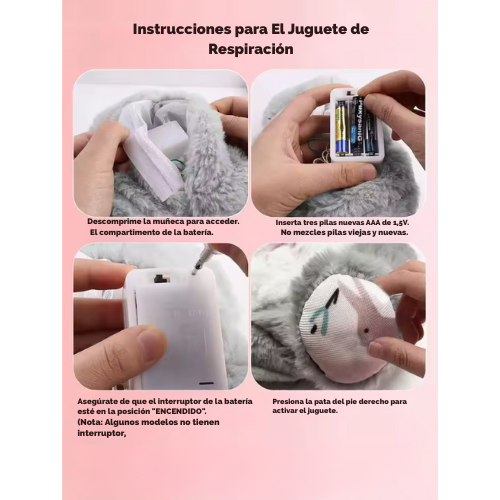 Instrucciones para El Juguete de Respiración

Descomprime la muñeca para acceder. El compartimento de la batería.

Inserta tres pilas nuevas AAA de 1,5V. No mezcles pilas viejas y nuevas.

Asegúrate de que el interruptor de la batería esté en la posición "ENCENDIDO". (Nota: Algunos modelos no tienen interruptor,

Presiona la pata del pie derecho para activar el juguete.